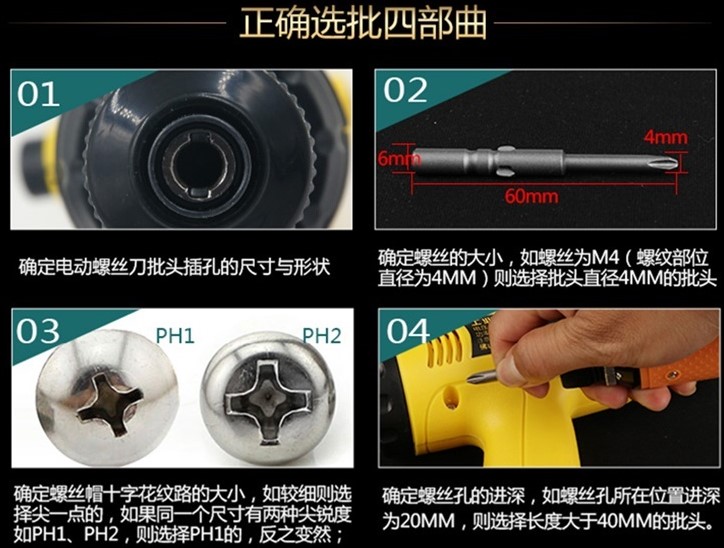 正确选批四部曲

01

确定电动螺丝刀批头插孔的尺寸与形状

02

6mm

4mm

60mm

确定螺丝的大小，如螺丝为M4（螺纹部位直径为4MM）则选择批头直径4MM的批头

03

PH1

PH2

确定螺丝帽十字花纹路的大小，如较细则选择尖一点的，如果同一个尺寸有两种尖锐度如PH1、PH2，则选择PH1的，反之变然；

04

确定螺丝孔的进深，如螺丝孔所在位置进深为20MM，则选择长度大于40MM的批头。